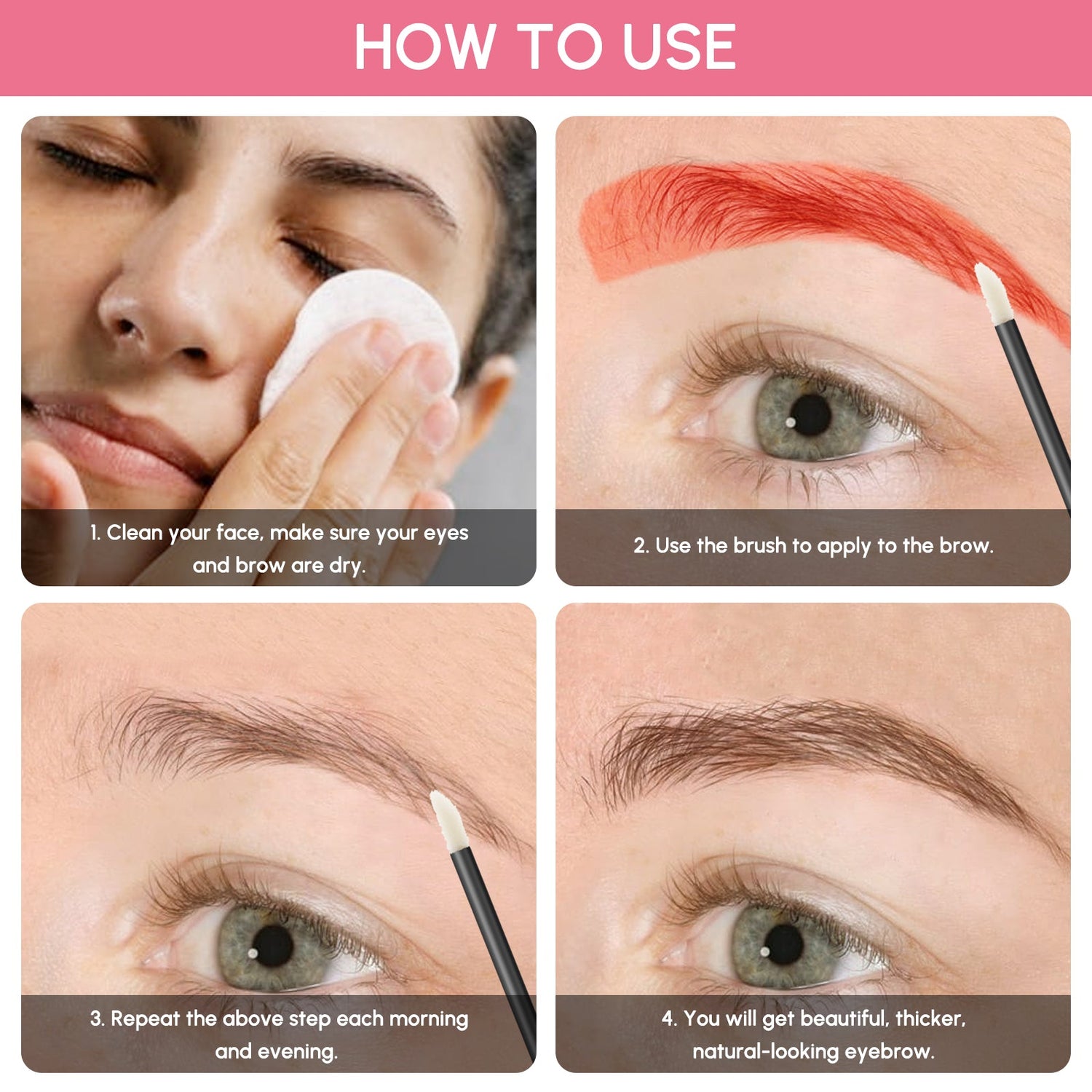 HOW TO USE

1. Clean your face, make sure your eyes and brow are dry.

2. Use the brush to apply to the brow.

3. Repeat the above step each morning and evening.

4. You will get beautiful, thicker, natural-looking eyebrow.